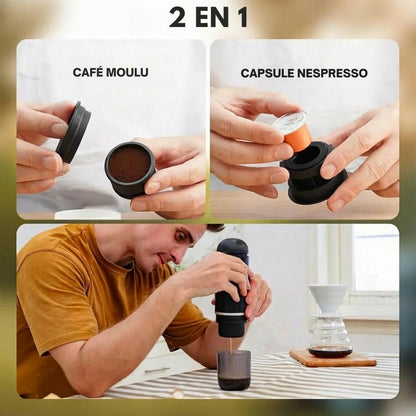 2 EN 1

CAFÉ MOULU

CAPSULE NESPRESSO