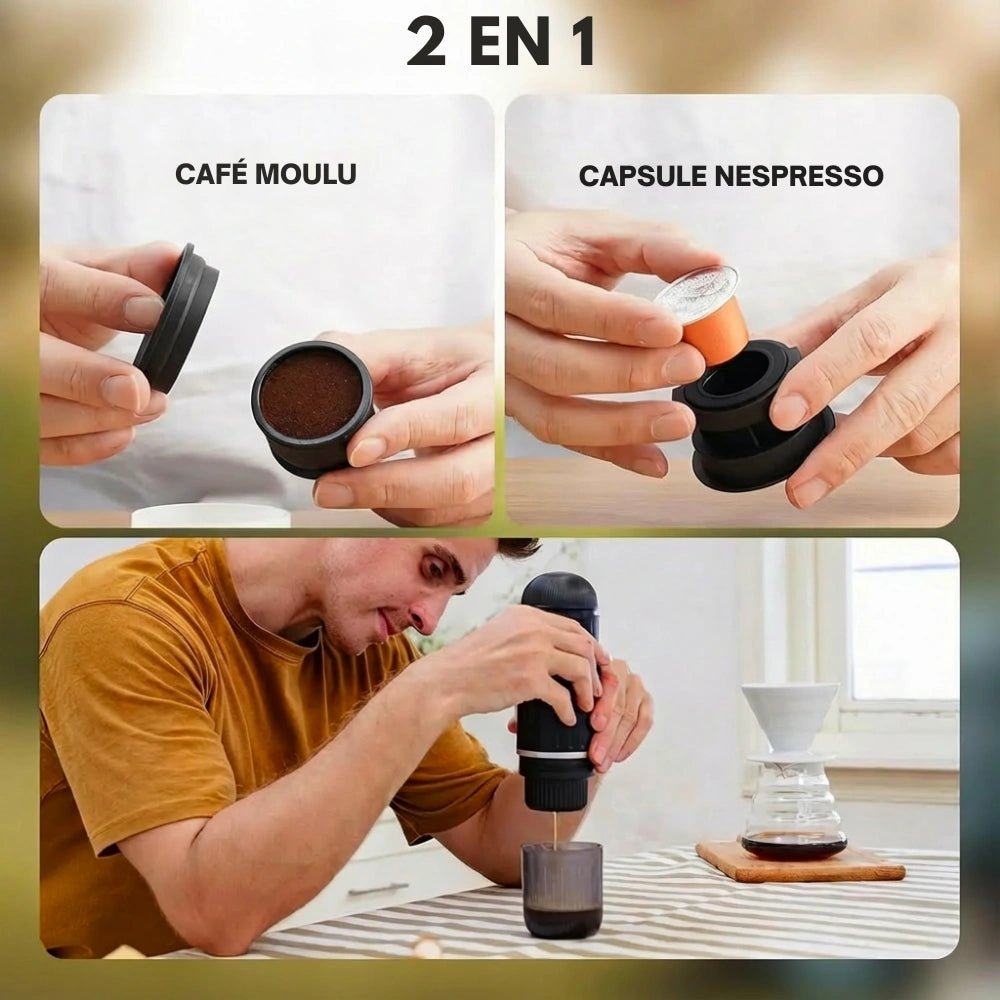 2 EN 1

CAFÉ MOULU

CAPSULE NESPRESSO