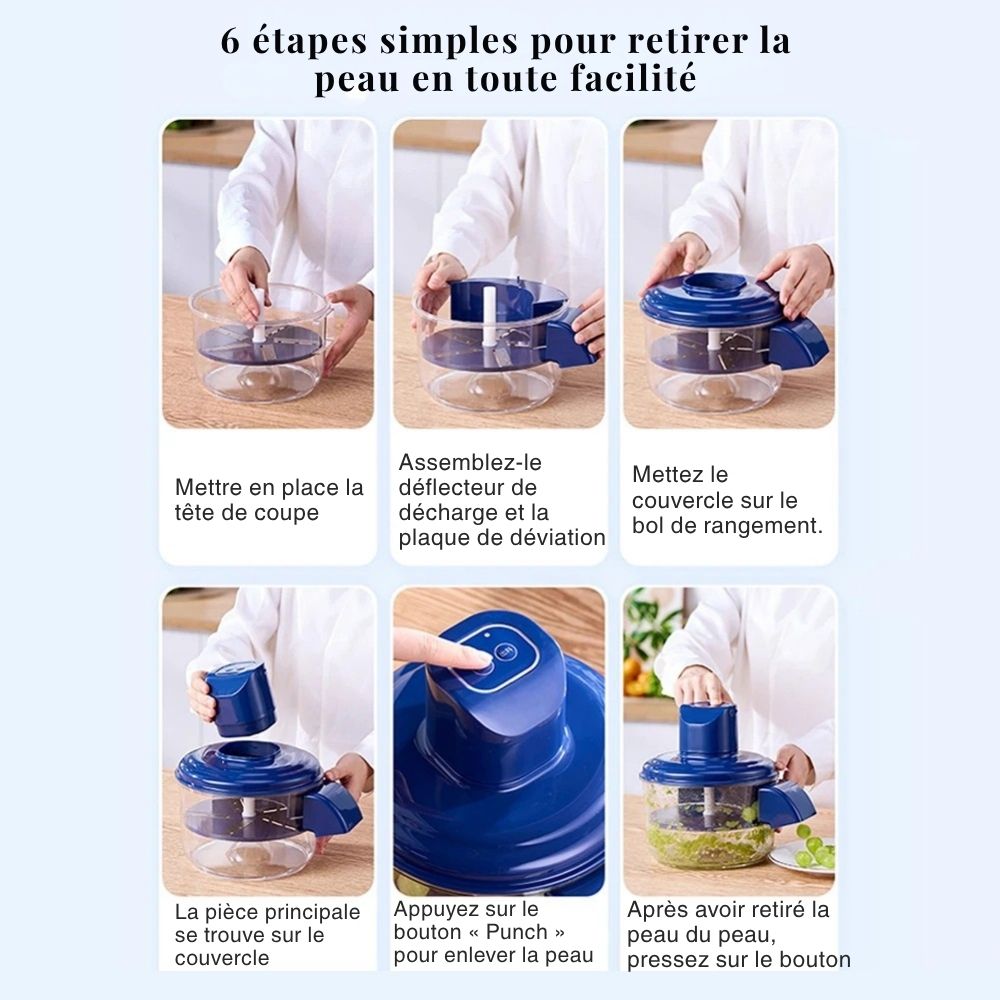 6 étapes simples pour retirer la peau en toute facilité

Mettre en place la tête de coupe

Assemblez-le déflecteur de décharge et la plaque de déviation

Mettez le couvercle sur le bol de rangement.

La pièce principale se trouve sur le couvercle

Appuyez sur le bouton « Punch » pour enlever la peau

Après avoir retiré la peau du peau, pressez sur le bouton