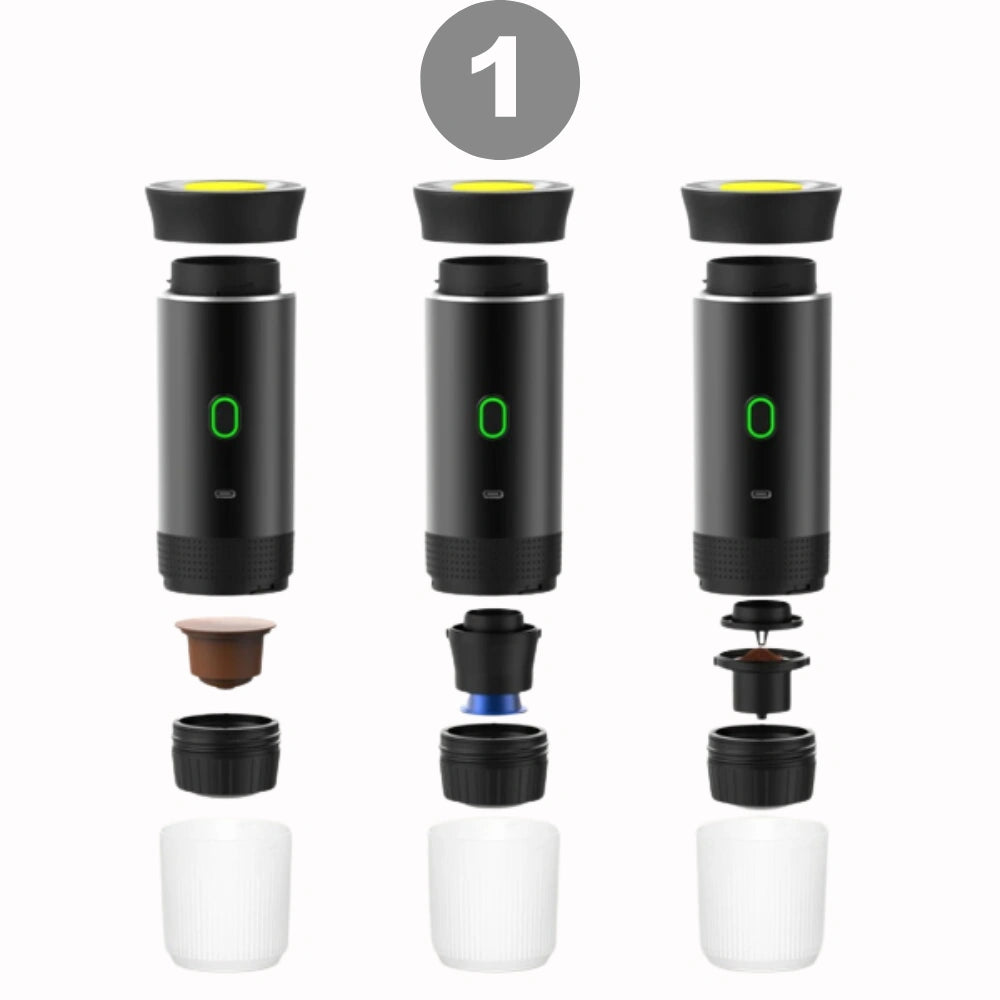 1